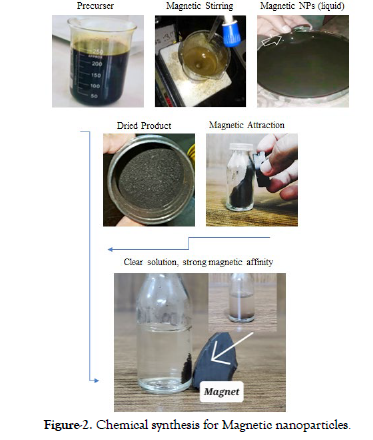 Precurser

Magnetic Stirring

Magnetic NPs (liquid)

250
200
150
100
50

Dried Product

Magnetic Attraction

Clear solution, strong magnetic affinity

Magnet

Figure-2. Chemical synthesis for Magnetic nanoparticles.