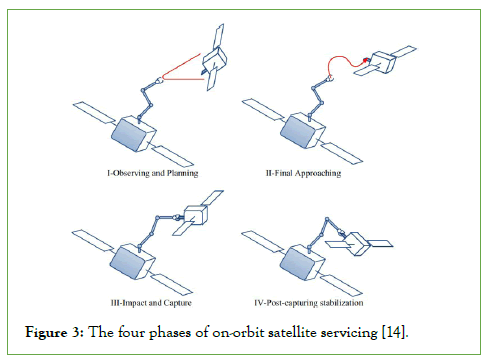 I-Observing and Planning

II-Final Approaching

III-Impact and Capture

IV-Post-capturing stabilization

Figure 3: The four phases of on-orbit satellite servicing [14].